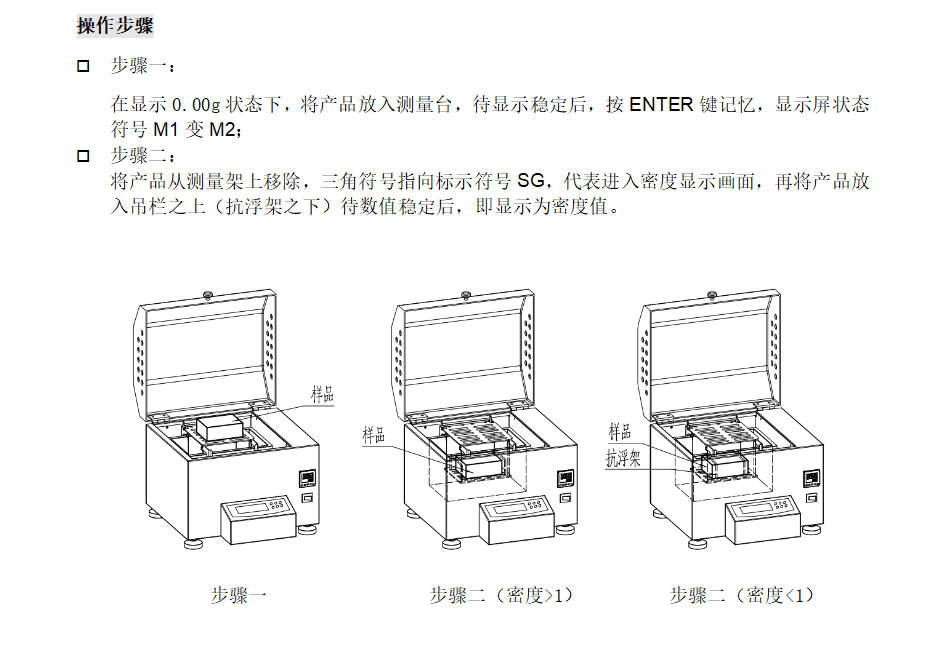 操作步骤

□ 步骤一：

在显示 0.00g 状态下，将产品放入测量台，待显示稳定后，按 ENTER 键记忆，显示屏状态符号 M1 变 M2；

□ 步骤二：

将产品从测量架上移除，三角符号指向标示符号 SG，代表进入密度显示画面，再将产品放入吊栏之上（抗浮架之下）待数值稳定后，即显示为密度值。

样品

样品

样品

抗浮架

步骤一

步骤二（密度>1）

步骤二（密度<1）